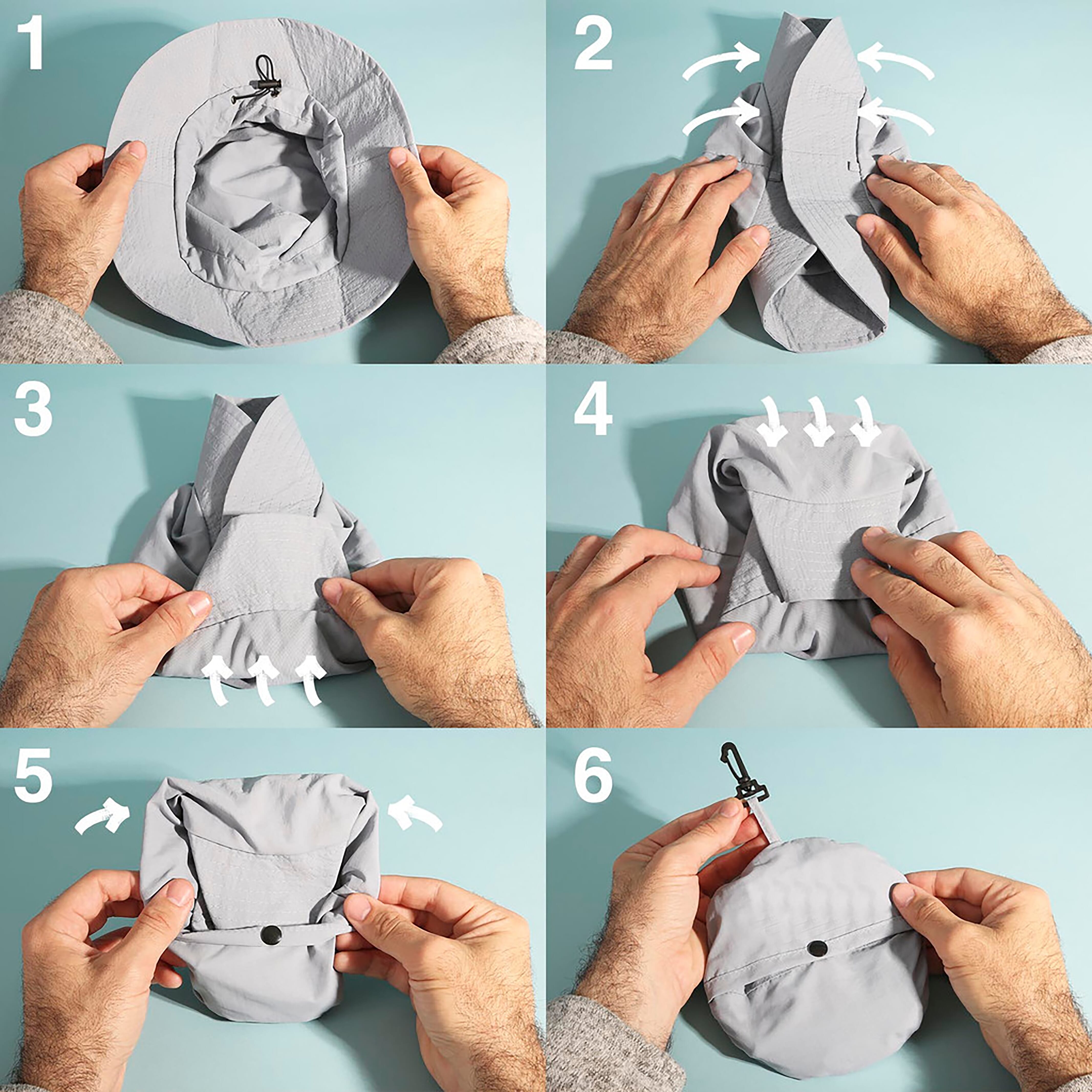 1

2

3

4

5

6