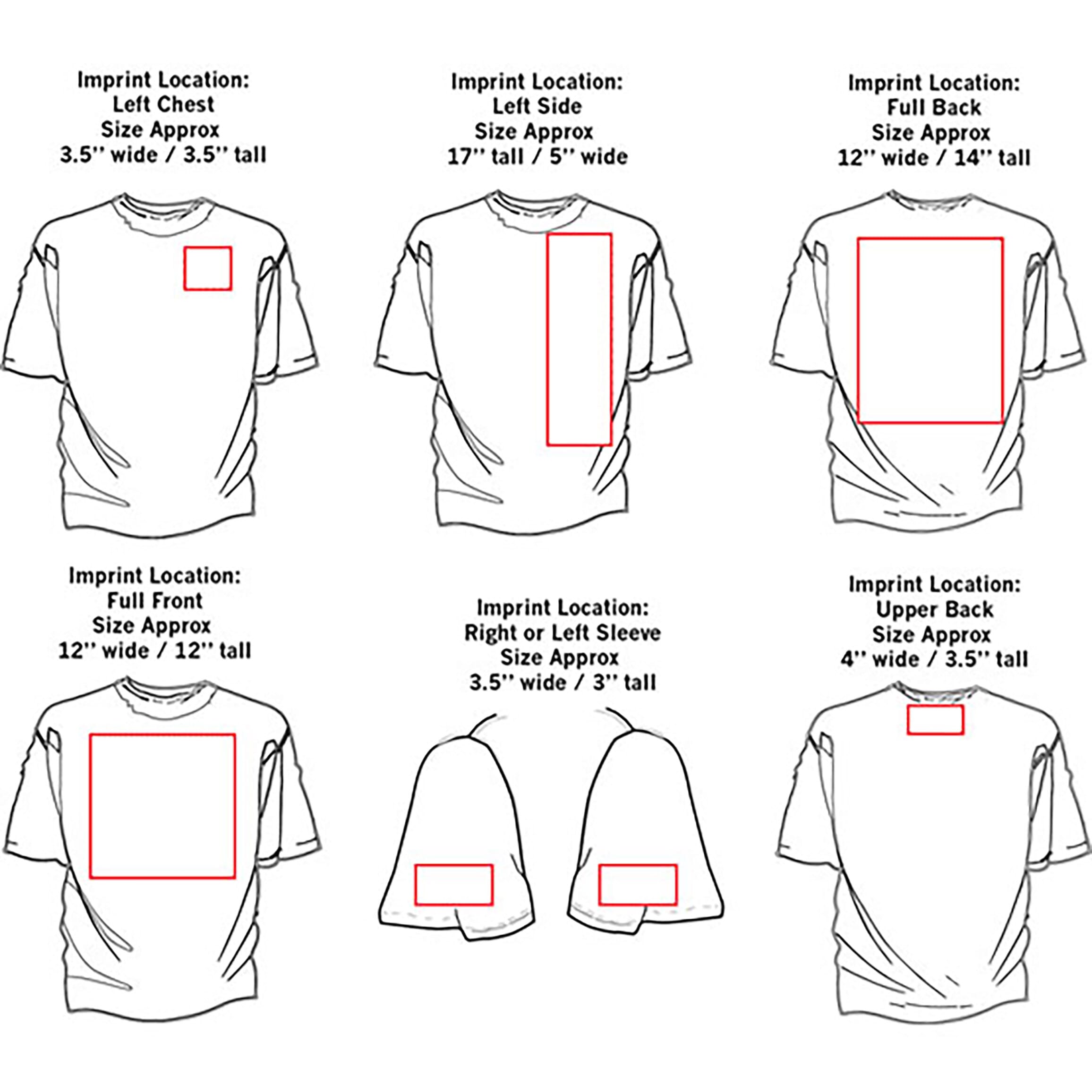 Imprint Location:
Left Chest
Size Approx
3.5'' wide / 3.5'' tall

Imprint Location:
Left Side
Size Approx
17'' tall / 5'' wide

Imprint Location:
Full Back
Size Approx
12'' wide / 14'' tall

Imprint Location:
Full Front
Size Approx
12'' wide / 12'' tall

Imprint Location:
Right or Left Sleeve
Size Approx
3.5'' wide / 3'' tall

Imprint Location:
Upper Back
Size Approx
4'' wide / 3.5'' tall