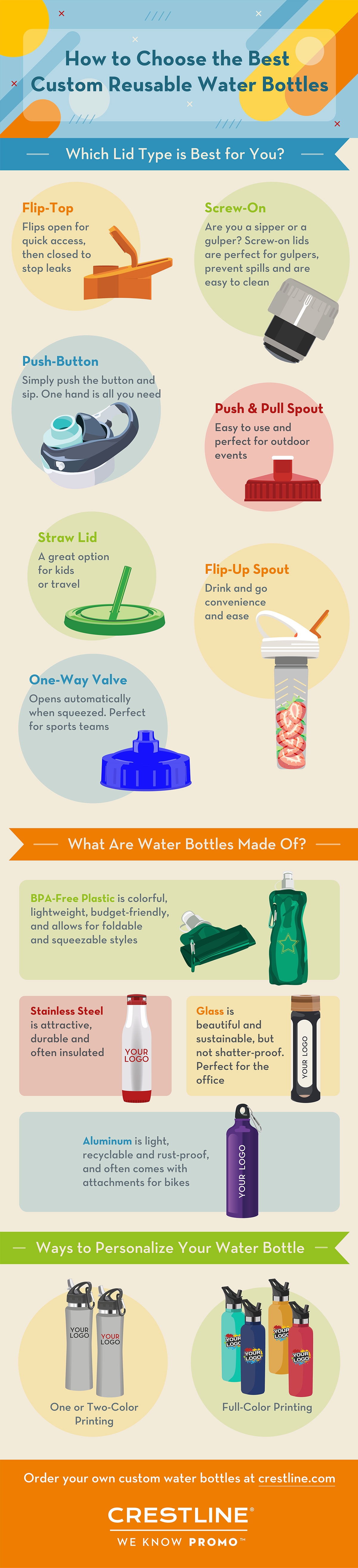 How to Choose the Best Custom Reusable Water Bottles

Which Lid Type is Best for You?

Flip-Top
Flips open for quick access, then closed to stop leaks

Screw-On
Are you a sipper or a gulper? Screw-on lids are perfect for gulpers, prevent spills and are easy to clean

Push-Button
Simply push the button and sip. One hand is all you need

Push & Pull Spout
Easy to use and perfect for outdoor events

Straw Lid
A great option for kids or travel

Flip-Up Spout
Drink and go convenience and ease

One-Way Valve
Opens automatically when squeezed. Perfect for sports teams

What Are Water Bottles Made Of?

BPA-Free Plastic is colorful, lightweight, budget-friendly, and allows for foldable and squeezable styles

Stainless Steel is attractive, durable and often insulated

YOUR LOGO

Glass is beautiful and sustainable, but not shatter-proof. Perfect for the office

YOUR LOGO

Aluminum is light, recyclable and rust-proof, and often comes with attachments for bikes

YOUR LOGO

Ways to Personalize Your Water Bottle

YOUR LOGO
YOUR LOGO
One or Two-Color Printing

YOUR LOGO
YOUR LOGO
YOUR LOGO
YOUR LOGO
Full-Color Printing

Order your own custom water bottles at crestline.com

CRESTLINE®
WE KNOW PROMO™